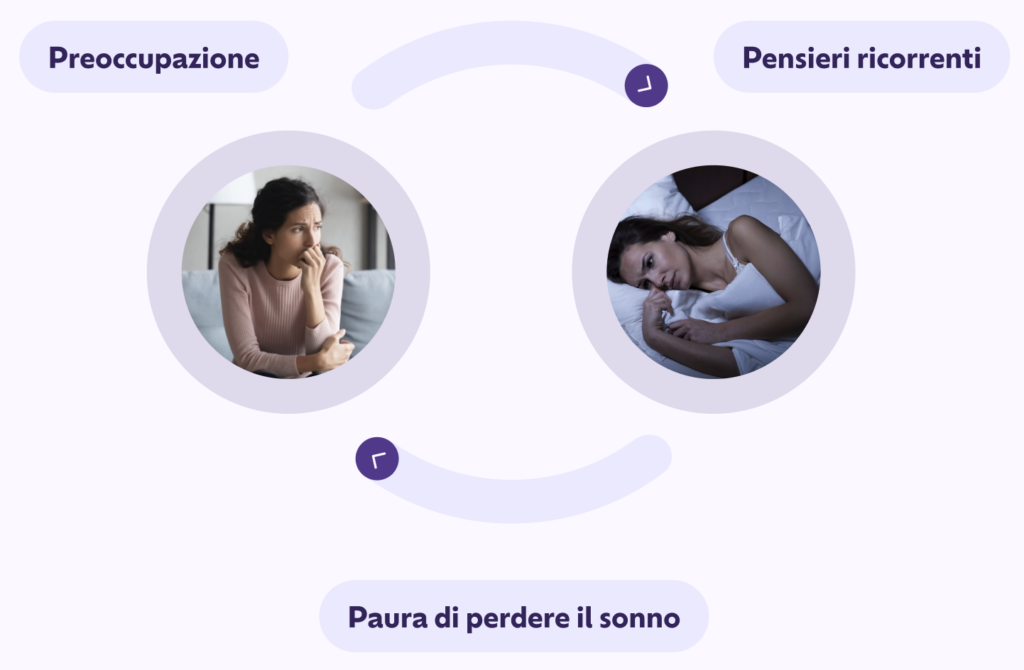 Preoccupazione

Pensieri ricorrenti

Paura di perdere il sonno